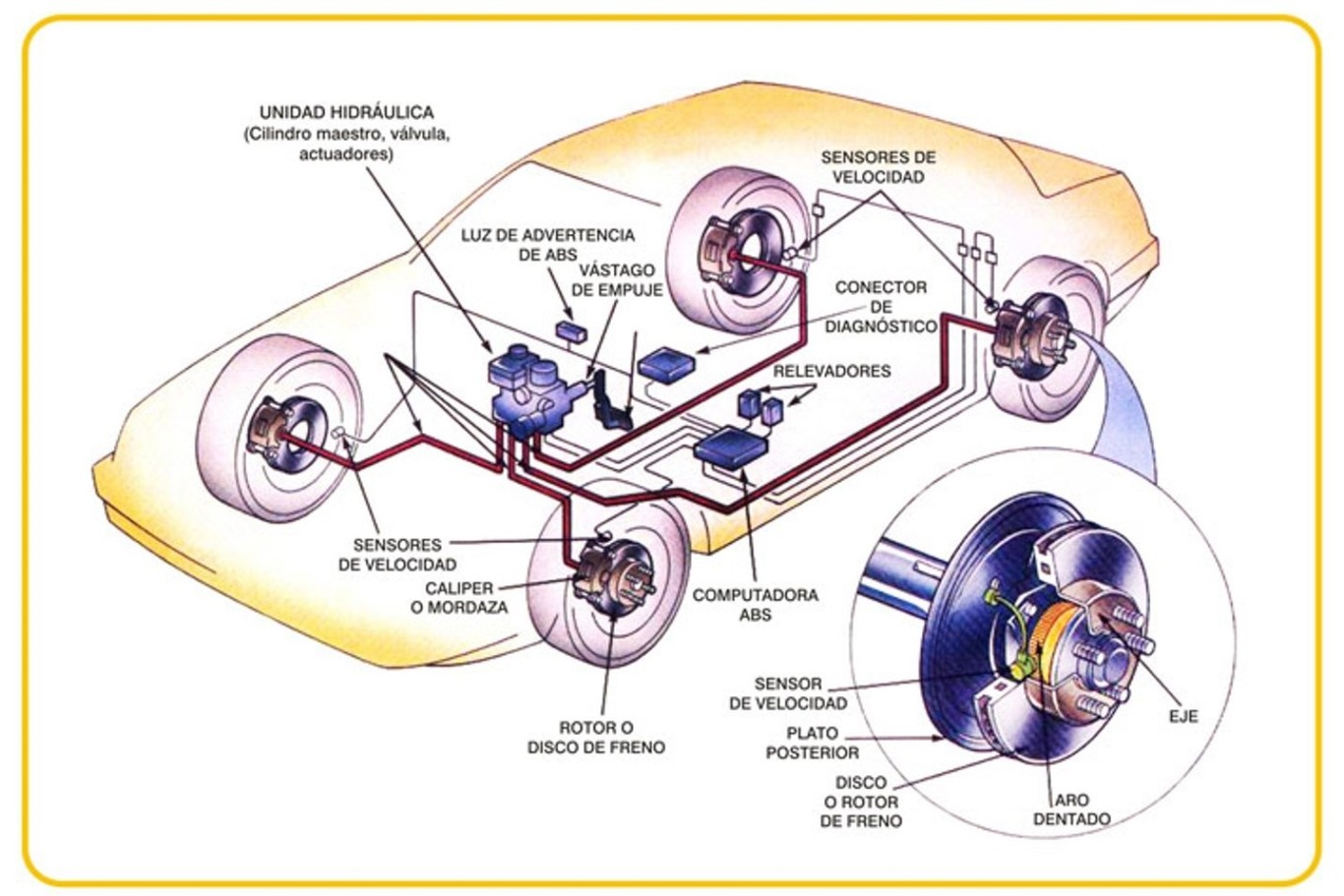 UNIDAD HIDRÁULICA
(Cilindro maestro, válvula, actuadores)

SENSORES DE VELOCIDAD

LUZ DE ADVERTENCIA DE ABS

VÁSTAGO DE EMPUJE

CONECTOR DE DIAGNÓSTICO

RELEVADORES

SENSORES DE VELOCIDAD

CALIPER O MORDAZA

COMPUTADORA ABS

ROTOR O DISCO DE FRENO

SENSOR DE VELOCIDAD

PLATO POSTERIOR

DISCO O ROTOR DE FRENO

EJE

ARO DENTADO